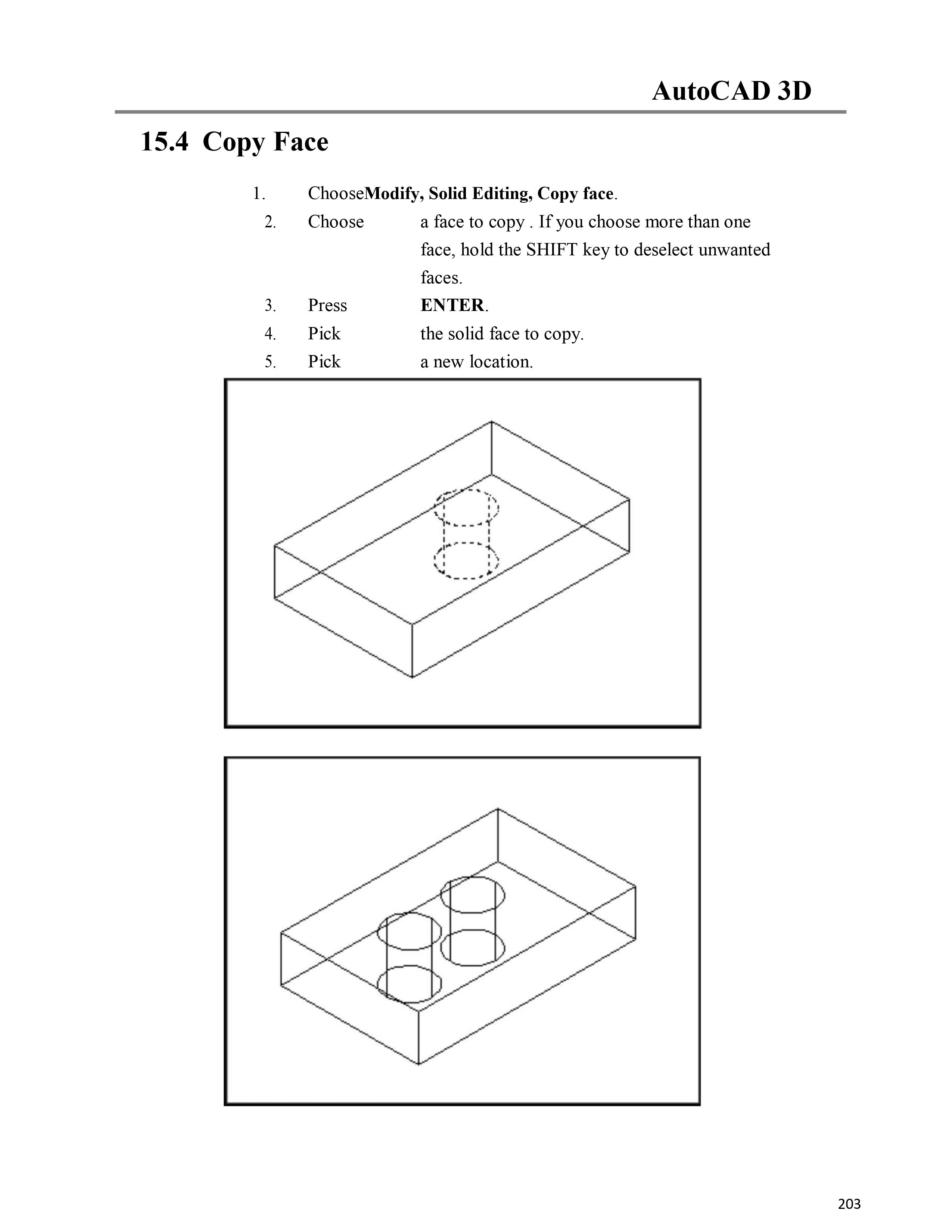 AutoCAD 3D

15.4 Copy Face

1. ChooseModify, Solid Editing, Copy face.
2. Choose a face to copy . If you choose more than one face, hold the SHIFT key to deselect unwanted faces.
3. Press ENTER.
4. Pick the solid face to copy.
5. Pick a new location.

203