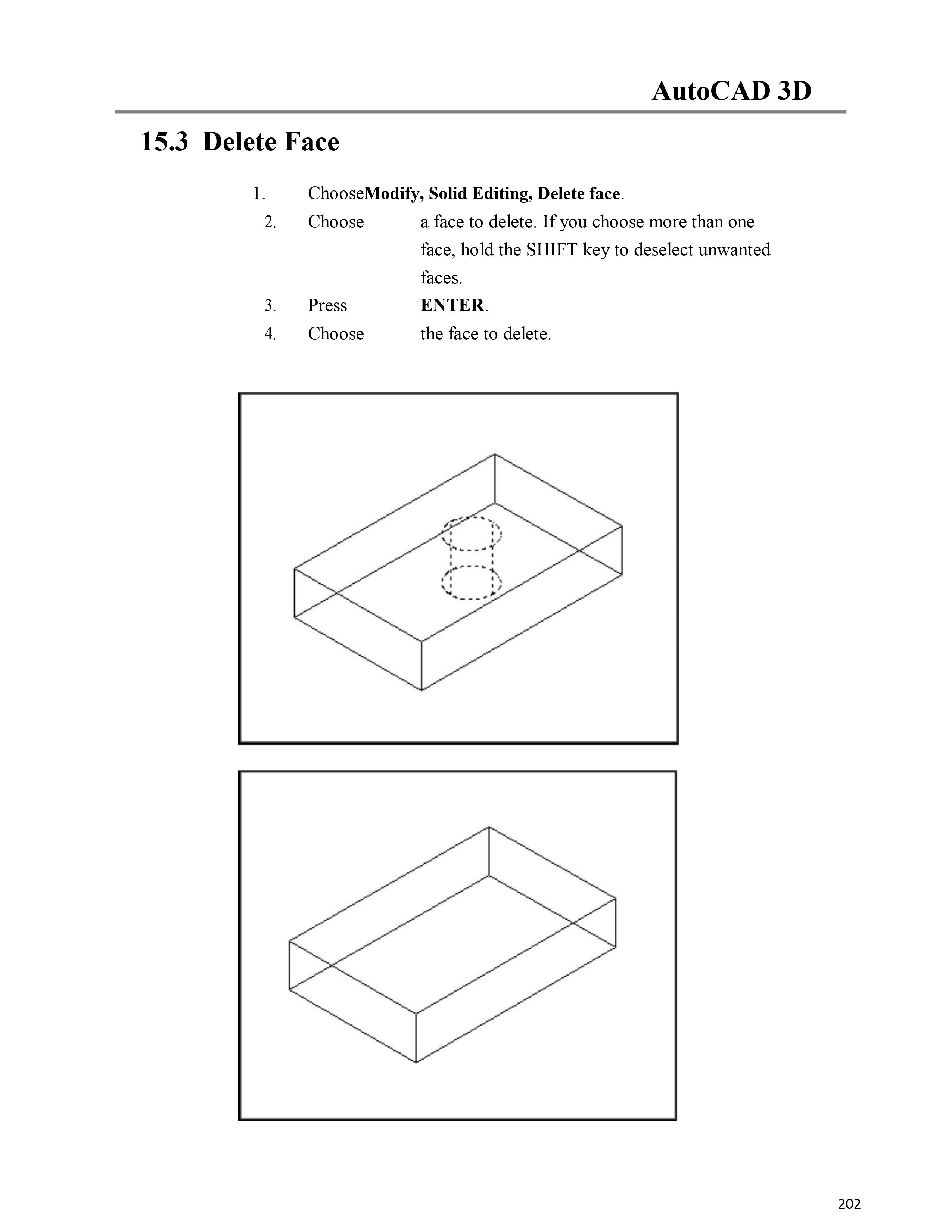 AutoCAD 3D

15.3 Delete Face

1. ChooseModify, Solid Editing, Delete face.
2. Choose a face to delete. If you choose more than one face, hold the SHIFT key to deselect unwanted faces.
3. Press ENTER.
4. Choose the face to delete.

202